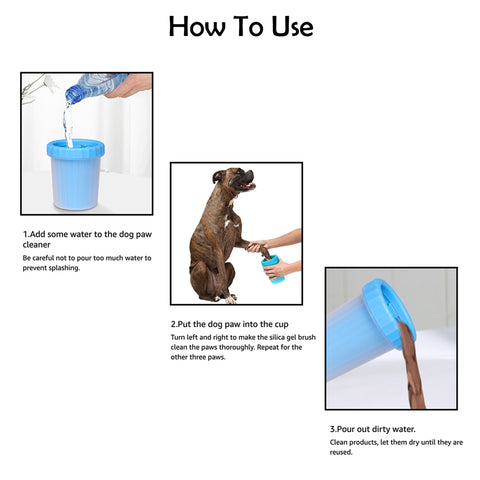 How To Use

1.Add some water to the dog paw cleaner

Be careful not to pour too much water to prevent splashing.

2.Put the dog paw into the cup

Turn left and right to make the silica gel brush clean the paws thoroughly. Repeat for the other three paws.

3.Pour out dirty water.

Clean products, let them dry until they are reused.